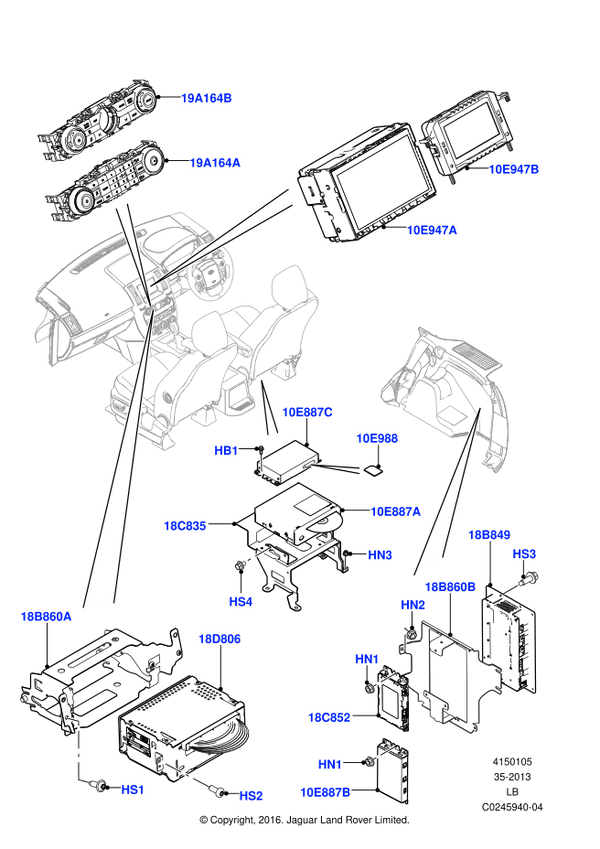 19A164B
19A164A
10E947B
10E947A
10E887C
HB1
10E988
10E887A
18C835
HN3
HS4
18B849
HS3
18B860B
HN2
18B860A
18D806
HN1
18C852
HN1
10E887B
HS1
HS2
4150105
35-2013
LB
C0245940-04
© Copyright, 2016. Jaguar Land Rover Limited.