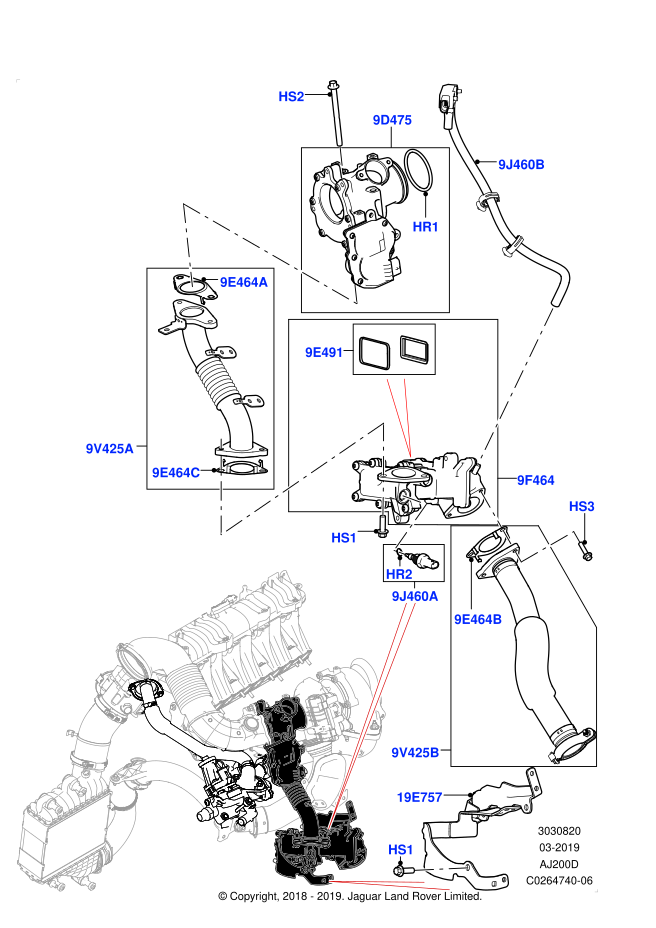 HS2
9D475
9J460B
HR1
9E464A
9E491
9V425A
9E464C
9F464
HS3
HS1
HR2
9J460A
9E464B
9V425B
19E757
HS1
3030820
03-2019
AJ200D
C0264740-06
© Copyright, 2018 - 2019. Jaguar Land Rover Limited.