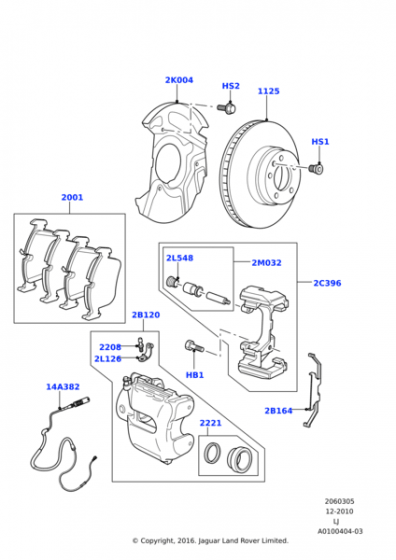 2K004
HS2
1125
HS1
2001
2L548
2M032
2C396
2B120
2208
2L126
HB1
14A382
2221
2B164

2060305
12-2010
LJ
A0100404-03

© Copyright, 2016. Jaguar Land Rover Limited.