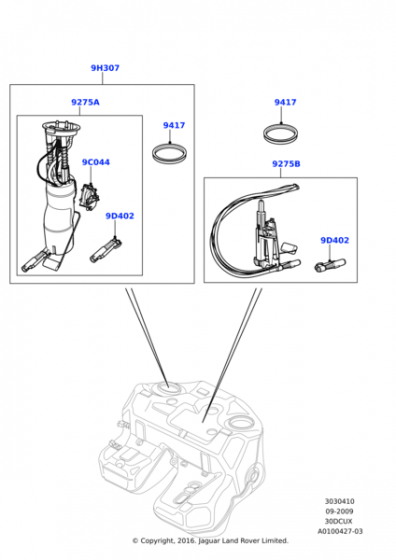 9H307

9275A

9417

9C044

9D402

9417

9275B

9D402

3030410
09-2009
30DCUX
A0100427-03

© Copyright, 2016. Jaguar Land Rover Limited.