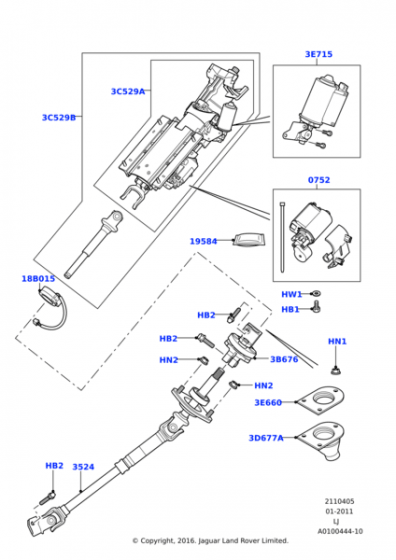 3E715

3C529A

3C529B

0752

19584

18B015

HW1

HB1

HB2

HB2

HN1

HN2

3B676

HN2

3E660

3D677A

HB2

3524

2110405
01-2011
LJ
A0100444-10

© Copyright, 2016. Jaguar Land Rover Limited.