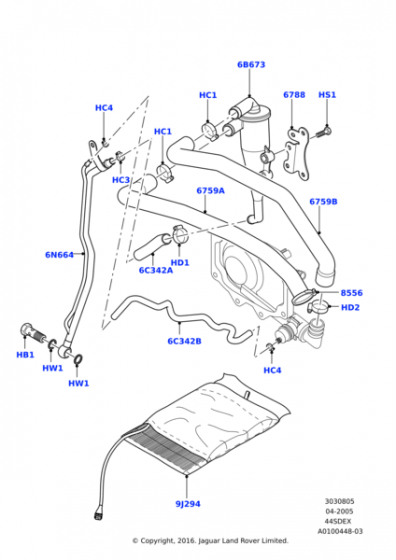 6B673
HC1
6788
HS1
HC4
HC1
HC3
6759A
6759B
6N664
HD1
6C342A
8556
HD2
6C342B
HB1
HW1
HW1
HC4
9J294
3030805
04-2005
44SDEX
A0100448-03
© Copyright, 2016. Jaguar Land Rover Limited.