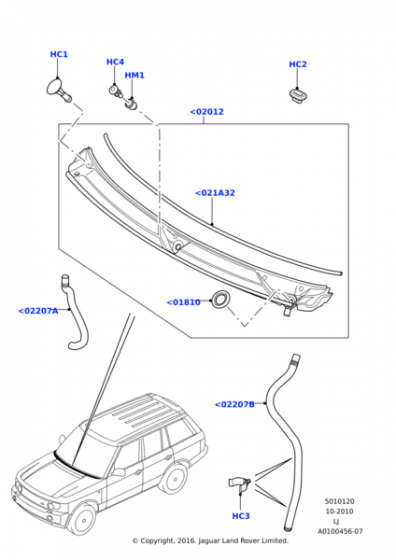 HC1
HC4
HM1
HC2
<02012
<021A32
<01810
<02207A
<02207B
HC3
5010120
10-2010
LJ
A0100456-07
© Copyright, 2016. Jaguar Land Rover Limited.