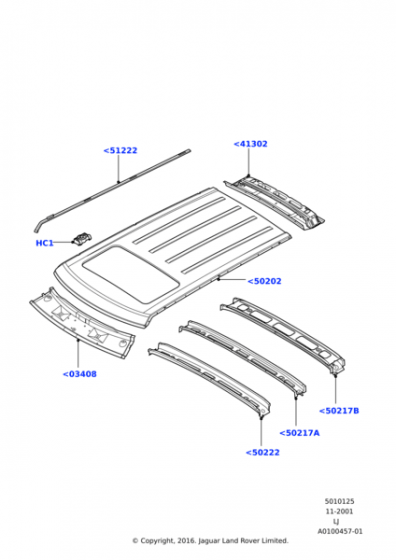 <51222
<41302
HC1
<50202
<03408
<50217B
<50217A
<50222

5010125
11-2001
LJ
A0100457-01

© Copyright, 2016. Jaguar Land Rover Limited.