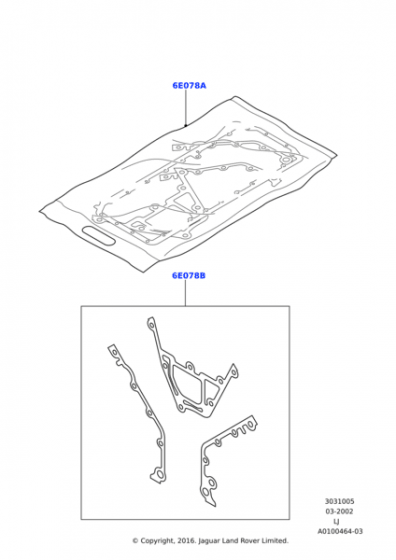 6E078A

6E078B

3031005
03-2002
LJ
A0100464-03

© Copyright, 2016. Jaguar Land Rover Limited.