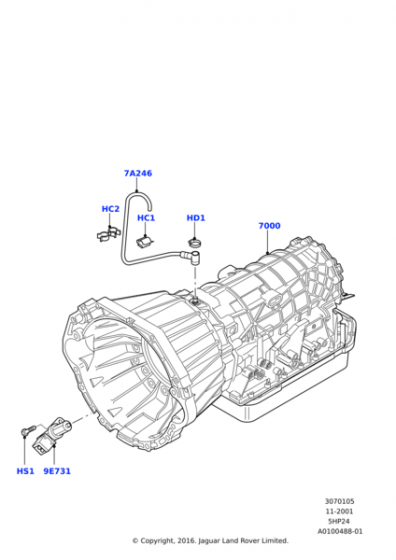 7A246
HC2
HC1
HD1
7000
HS1
9E731

3070105
11-2001
5HP24
A0100488-01

© Copyright, 2016. Jaguar Land Rover Limited.