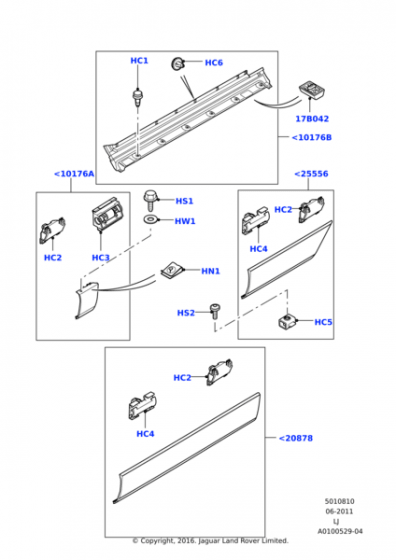 HC1
HC6
17B042
<10176B
<10176A
<25556
HS1
HW1
HC2
HC3
HC2
HC4
HN1
HS2
HC5
HC2
HC4
<20878
5010810
06-2011
LJ
A0100529-04
© Copyright, 2016. Jaguar Land Rover Limited.