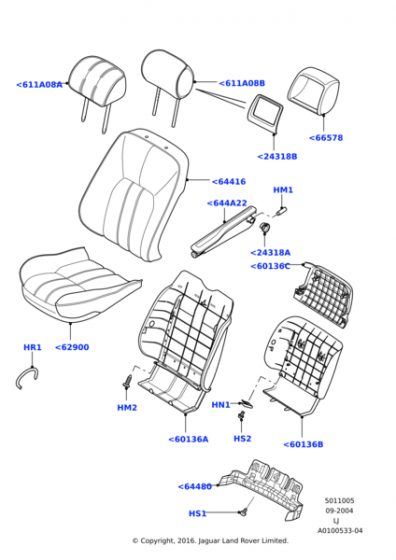 <611A08A
<611A08B
<66578
<24318B
<64416
HM1
<644A22
<24318A
<60136C
HR1
<62900
HM2
<60136A
HN1
HS2
<60136B
<64480
HS1
5011005
09-2004
LJ
A0100533-04
© Copyright, 2016. Jaguar Land Rover Limited.