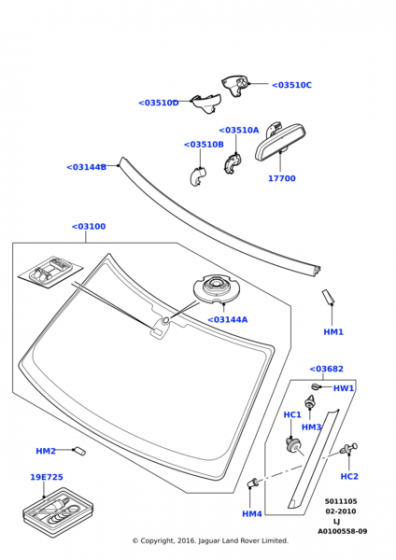 <03510C

<03510D

<03510A

<03510B

<03144B

17700

<03100

<03144A

HM1

<03682

HW1

HC1

HM3

HM2

HC2

19E725

HM4

5011105
02-2010
LJ
A0100558-09

© Copyright, 2016. Jaguar Land Rover Limited.