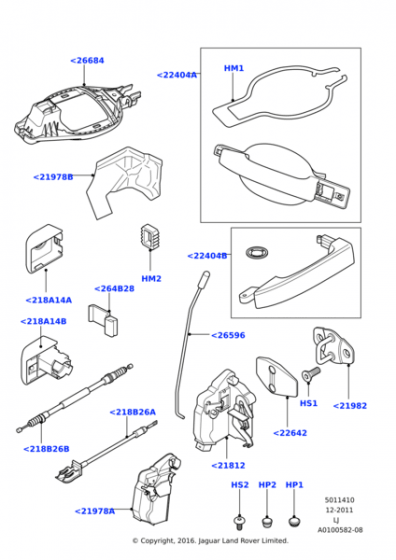 <26684

<22404A

HM1

<21978B

HM2

<22404B

<218A14A

<264B28

<218A14B

<26596

HS1

<21982

<218B26A

<22642

<218B26B

<21812

HS2

HP2

HP1

<21978A

5011410
12-2011
LJ
A0100582-08

© Copyright, 2016. Jaguar Land Rover Limited.