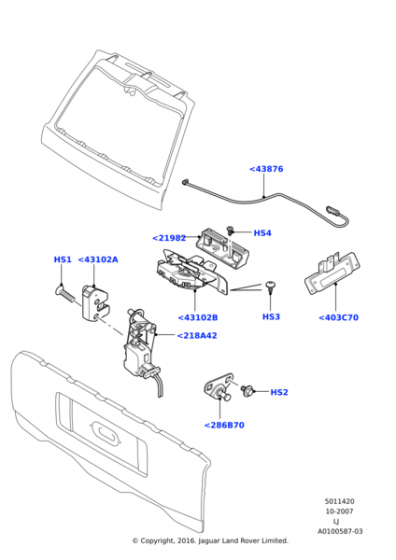 <43876

<21982

HS4

HS1

<43102A

<43102B

HS3

<403C70

<218A42

HS2

<286B70

5011420
10-2007
LJ
A0100587-03

© Copyright, 2016. Jaguar Land Rover Limited.