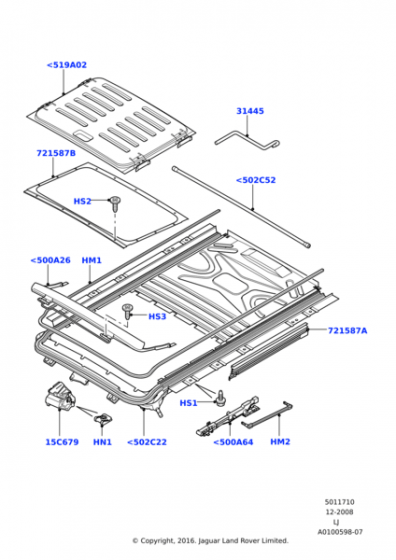 <519A02
31445
721587B
<502C52
HS2
<500A26
HM1
HS3
721587A
HS1
15C679
HN1
<502C22
<500A64
HM2
5011710
12-2008
LJ
A0100598-07
© Copyright, 2016. Jaguar Land Rover Limited.