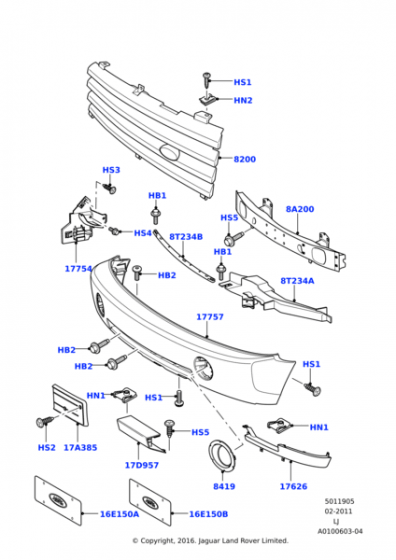 HS1
HN2
8200
HS3
HB1
8A200
HS5
HS4
8T234B
HB1
17754
HB2
8T234A
17757
HB2
HB2
HS1
HN1
HS1
HN1
HS5
HS2
17A385
17D957
8419
17626
16E150A
16E150B
5011905
02-2011
LJ
A0100603-04
© Copyright, 2016. Jaguar Land Rover Limited.