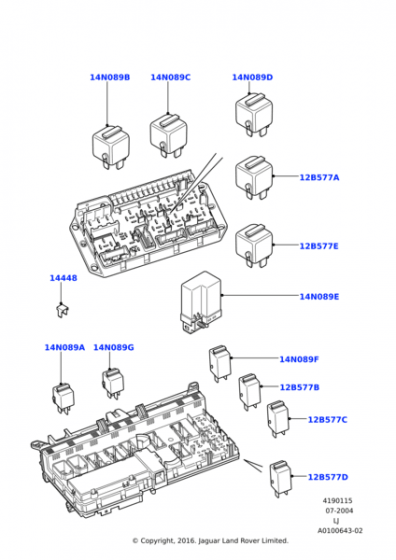 14N089B
14N089C
14N089D
12B577A
12B577E
14448
14N089E
14N089A
14N089G
14N089F
12B577B
12B577C
12B577D
4190115
07-2004
LJ
A0100643-02
© Copyright, 2016. Jaguar Land Rover Limited.