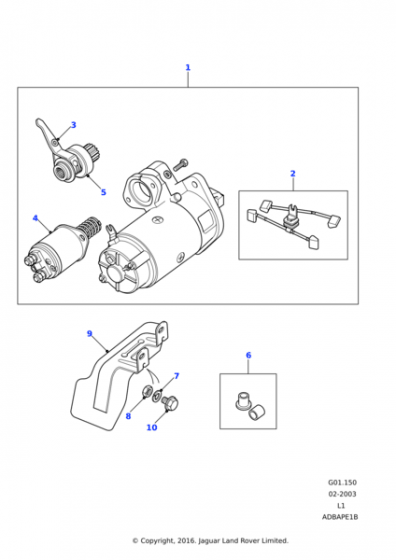 1

3

5

2

4

9

6

7

8

10

G01.150
02-2003
L1
ADBAPE1B

© Copyright, 2016. Jaguar Land Rover Limited.