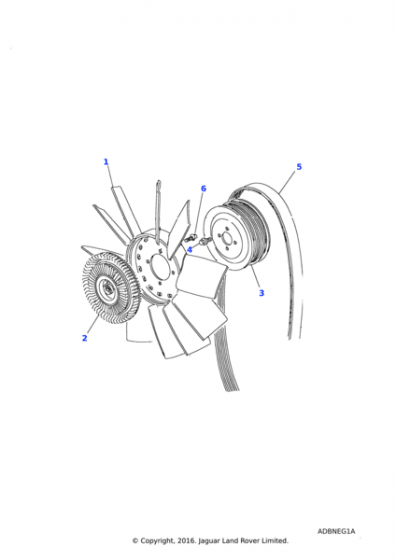 1
5
6
4
3
2
ADBNEG1A
© Copyright, 2016. Jaguar Land Rover Limited.