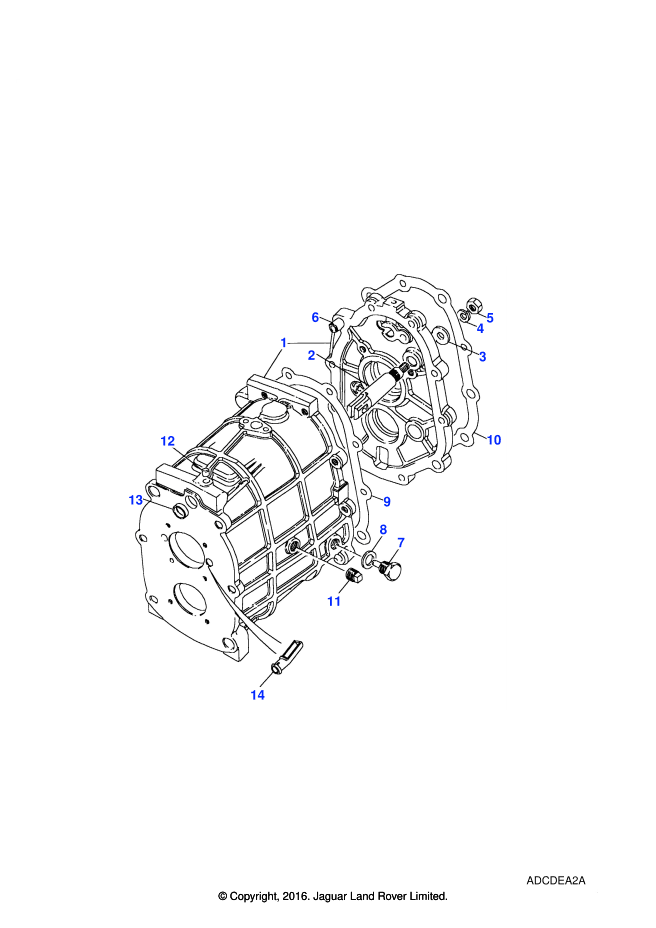 6
5
4
1
2
3
10
12
13
9
8
7
11
14

ADCDEA2A

© Copyright, 2016. Jaguar Land Rover Limited.