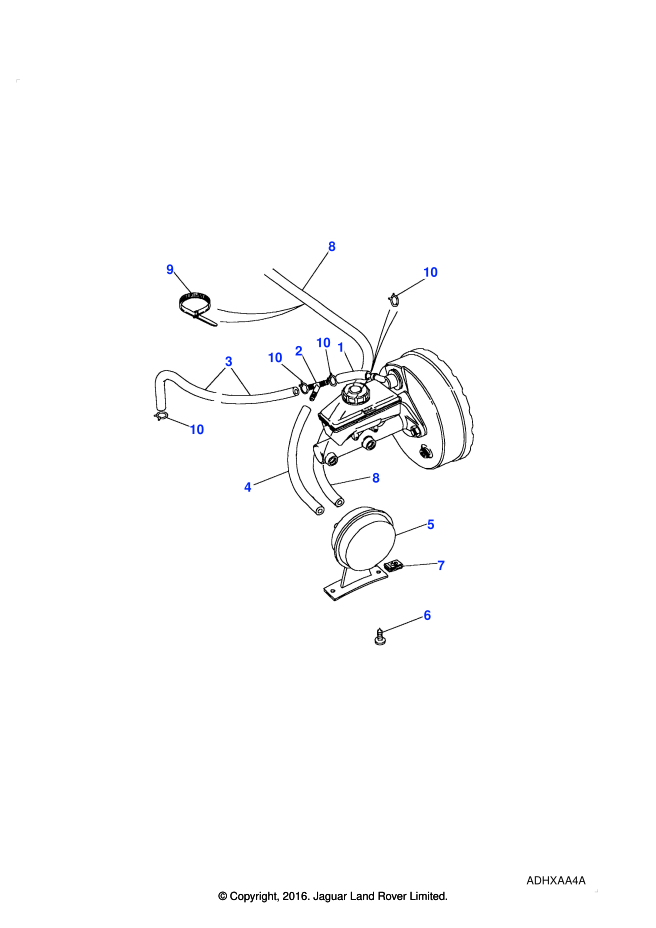 8
9
10
3
10
2
10
1
10
4
8
5
7
6

ADHXAA4A

© Copyright, 2016. Jaguar Land Rover Limited.