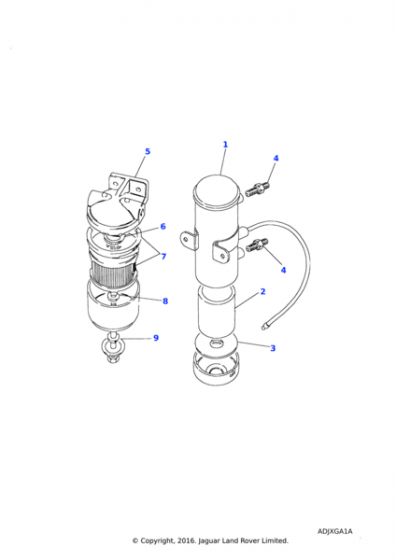 5
1
4
6
7
4
2
8
9
3

ADJXGA1A
© Copyright, 2016. Jaguar Land Rover Limited.