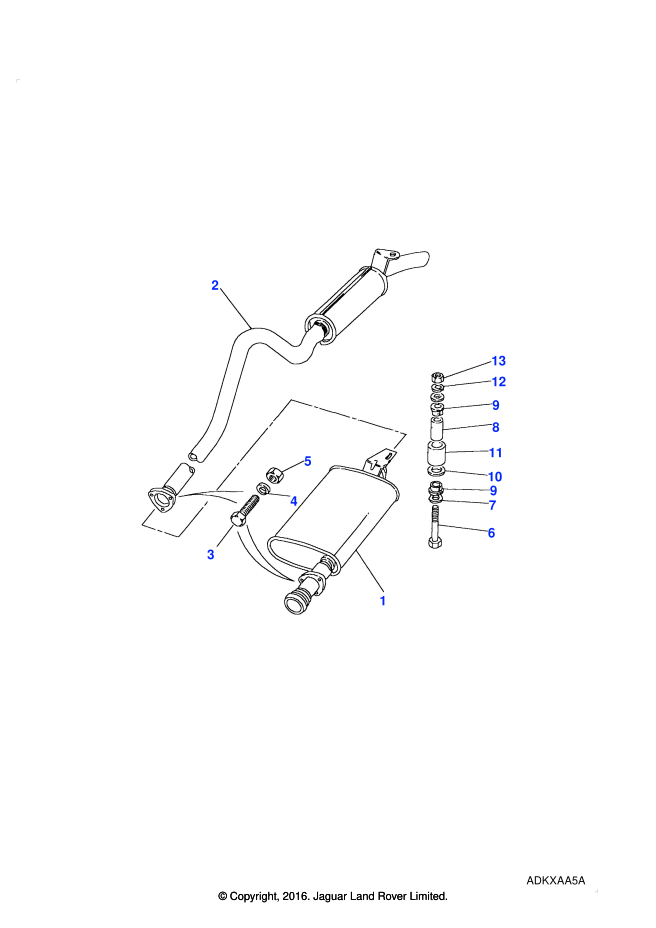 2

13
12
9
8
11
10
9
7
6

5
4
3
1

ADKXAA5A

© Copyright, 2016. Jaguar Land Rover Limited.