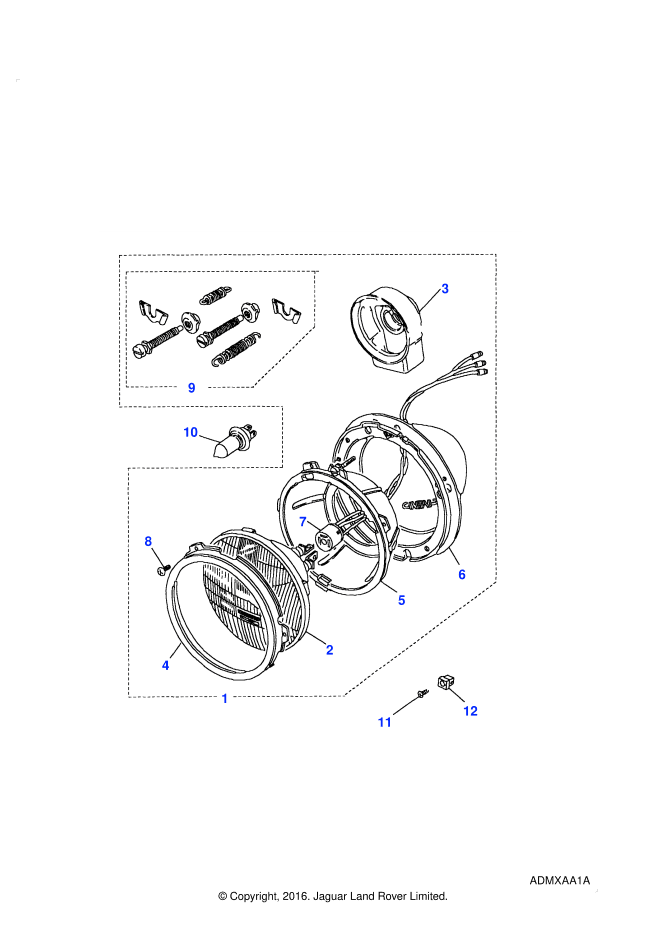 3
9
10
7
8
6
5
2
4
1
11
12
ADMXAA1A
© Copyright, 2016. Jaguar Land Rover Limited.