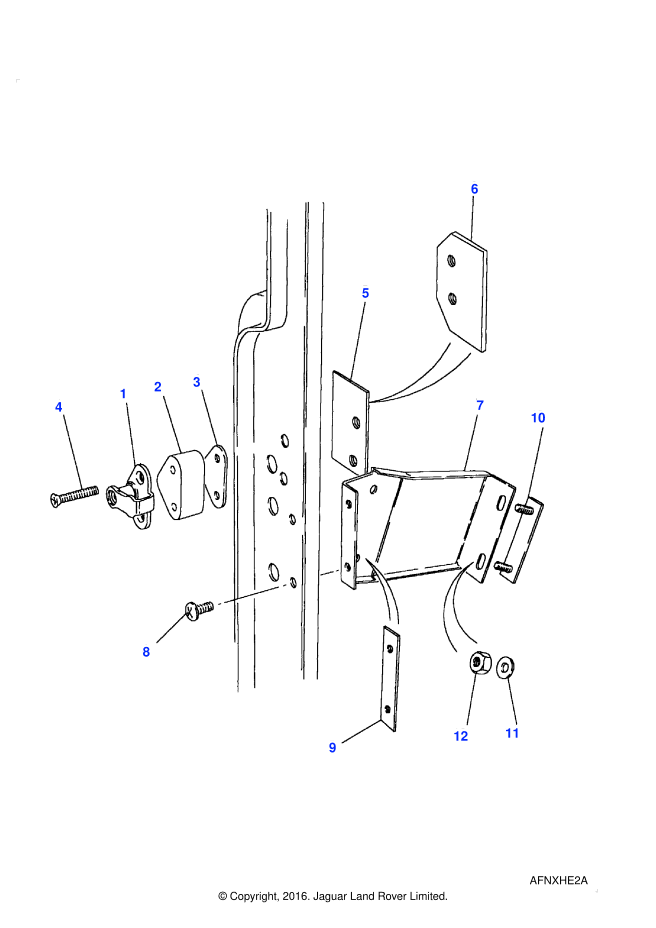 6
5
7
10
4
1
2
3
8
9
12
11
AFNXHE2A
© Copyright, 2016. Jaguar Land Rover Limited.