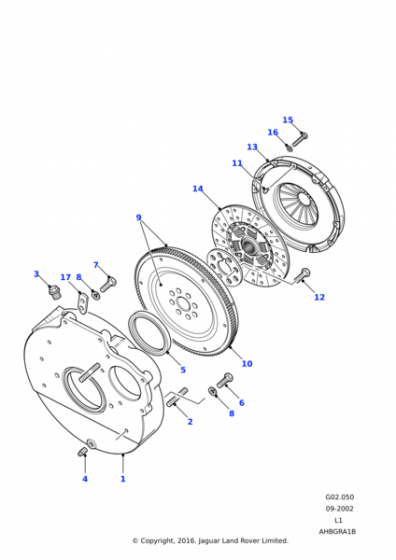 15
16
13
11
14
9
3
17
8
7
12
5
10
6
8
2
4
1

G02.050
09-2002
L1
AHBGRA1B

© Copyright, 2016. Jaguar Land Rover Limited.