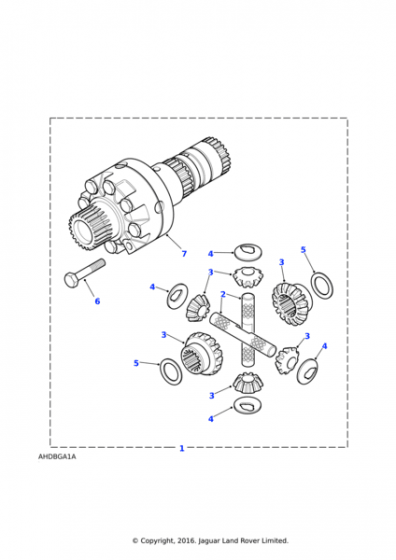 7
4
5
3
3
6
4
2
3
3
4
5
3
4
1
AHDBGA1A
© Copyright, 2016. Jaguar Land Rover Limited.