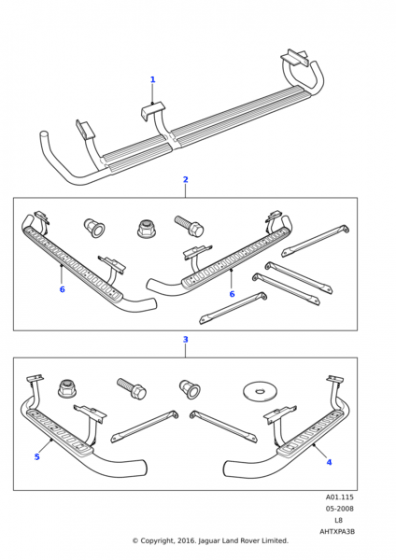 1

2

6

6

3

5

4

A01.115
05-2008
L8
AHTXPA3B

© Copyright, 2016. Jaguar Land Rover Limited.