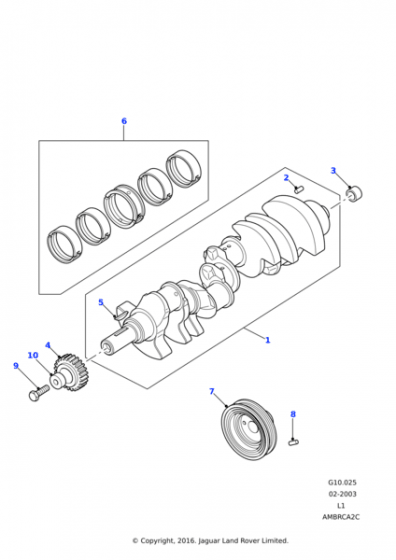 6

2

3

5

1

4

10

9

7

8

G10.025
02-2003
L1
AMBRCA2C

© Copyright, 2016. Jaguar Land Rover Limited.