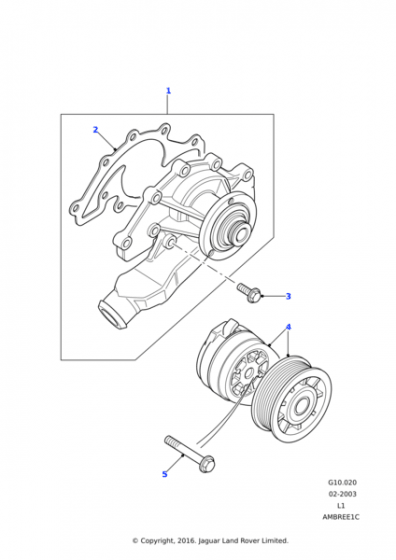 1
2
3
4
5

G10.020
02-2003
L1
AMBREE1C

© Copyright, 2016. Jaguar Land Rover Limited.