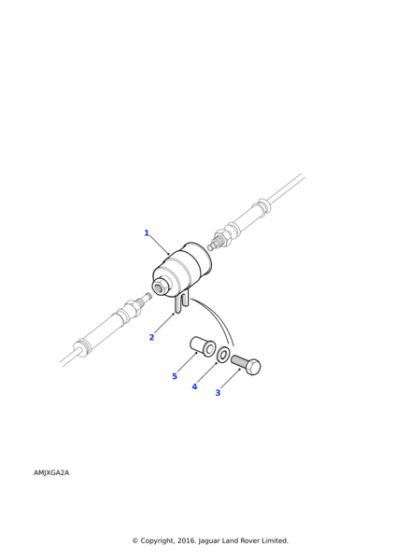 1
2
5
4
3

AMJXGA2A

© Copyright, 2016. Jaguar Land Rover Limited.