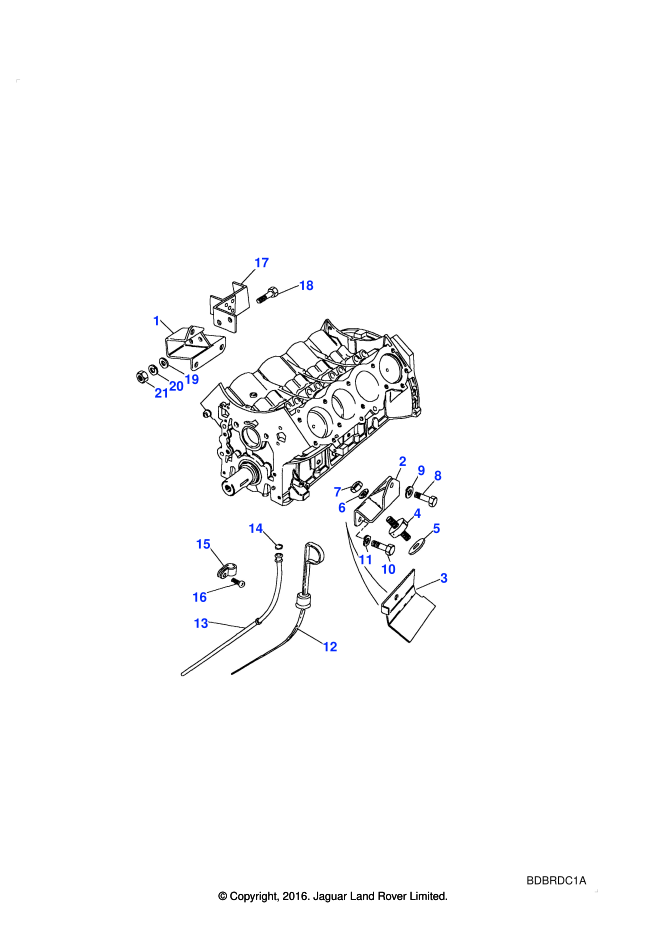 17
18
1
19
20
21
2
9
8
7
6
4
5
11
10
3
14
15
16
13
12

BDBRDC1A

© Copyright, 2016. Jaguar Land Rover Limited.