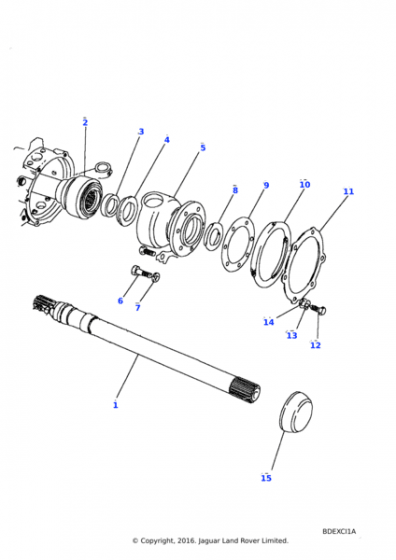 2
3
4
5
8
9
10
11
6
7
14
13
12
1
15
BDEXCI1A
© Copyright, 2016. Jaguar Land Rover Limited.