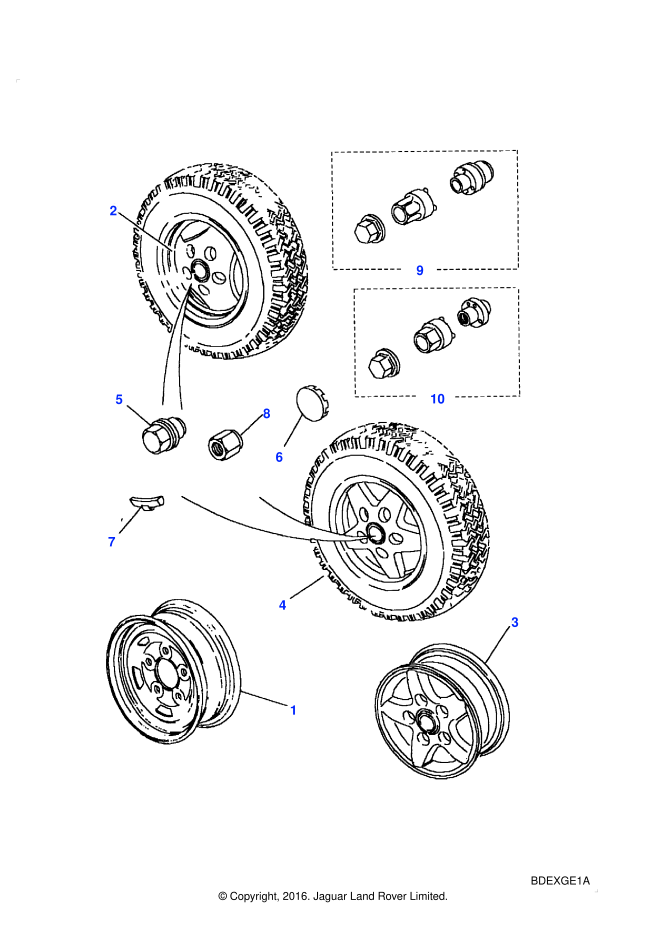 2

9

10

5

8

6

7

4

3

1

BDEXGE1A

© Copyright, 2016. Jaguar Land Rover Limited.