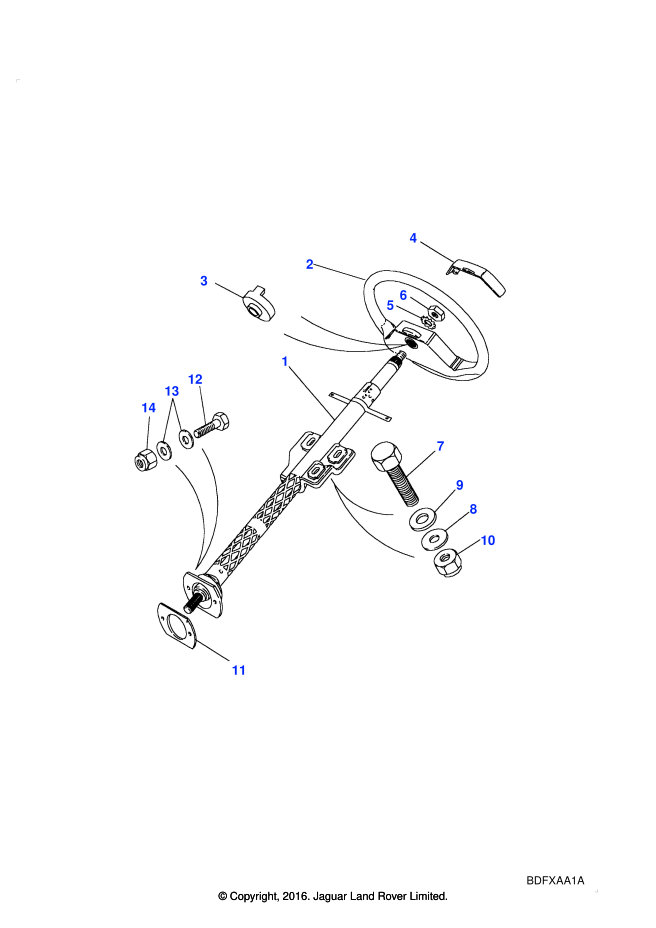 4
2
3
6
5
1
12
13
14
7
9
8
10
11

BDFXAA1A
© Copyright, 2016. Jaguar Land Rover Limited.