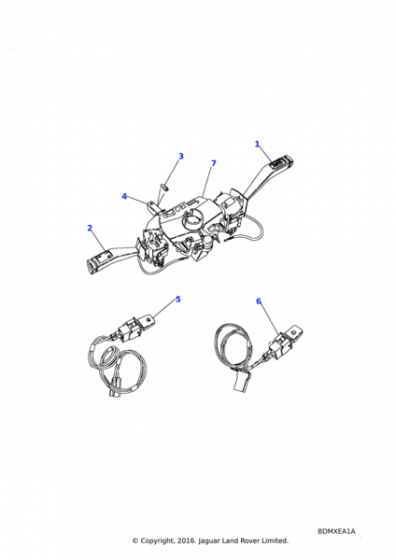 1
3
7
4
2
5
6

BDMXEA1A
© Copyright, 2016. Jaguar Land Rover Limited.