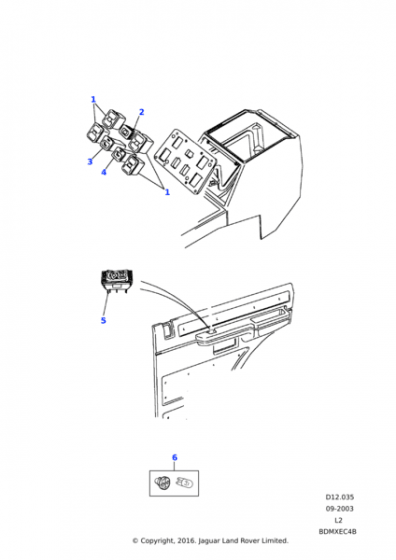 1
2
3
4
1
5
6
D12.035
09-2003
L2
BDMXEC4B
© Copyright, 2016. Jaguar Land Rover Limited.