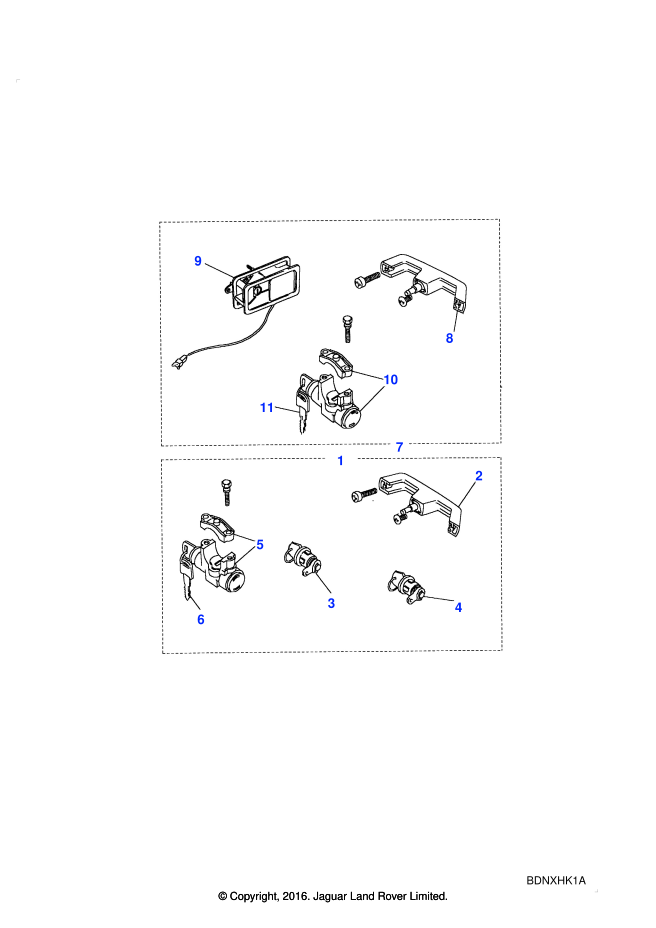 9
8
10
11
7
1
2
5
3
4
6
BDNXHK1A
© Copyright, 2016. Jaguar Land Rover Limited.