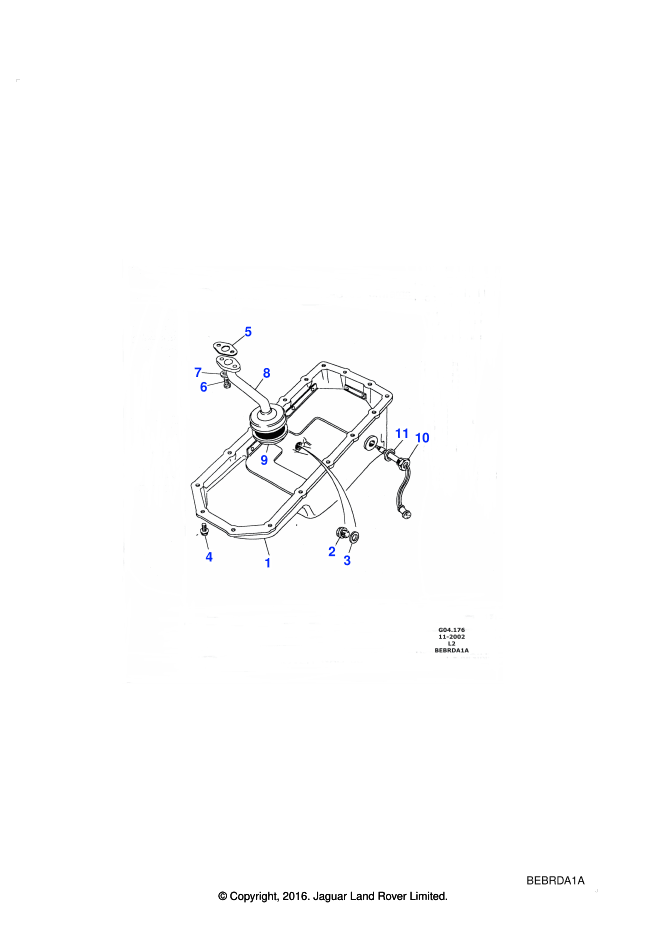 5
7
6
8
9
11
10
4
1
2
3

G04.176
11-2002
L2
BEBRDA1A

BEBRDA1A

© Copyright, 2016. Jaguar Land Rover Limited.