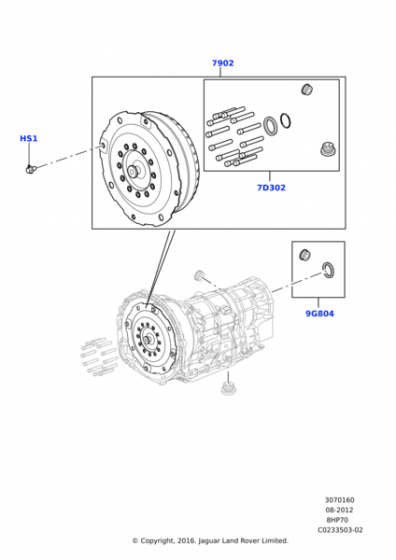 7902

HS1

7D302

9G804

3070160
08-2012
8HP70
C0233503-02

© Copyright, 2016. Jaguar Land Rover Limited.