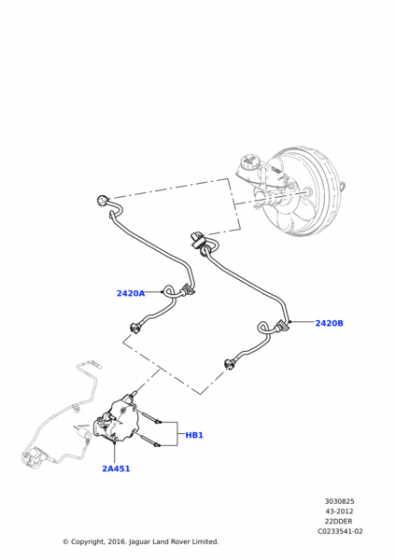 2420A

2420B

HB1

2A451

3030825
43-2012
22DDER
C0233541-02

© Copyright, 2016. Jaguar Land Rover Limited.