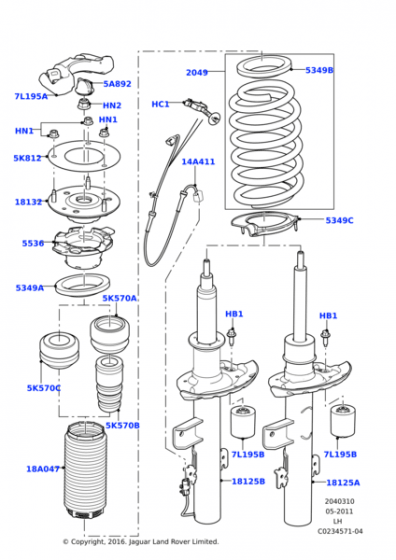 7L195A
5A892
HN2
HN1
HN1
5K812
18132
5536
5349A
5K570A
5K570C
5K570B
18A047
2049
5349B
HC1
14A411
5349C
HB1
HB1
7L195B
7L195B
18125B
18125A
2040310
05-2011
LH
C0234571-04
© Copyright, 2016. Jaguar Land Rover Limited.