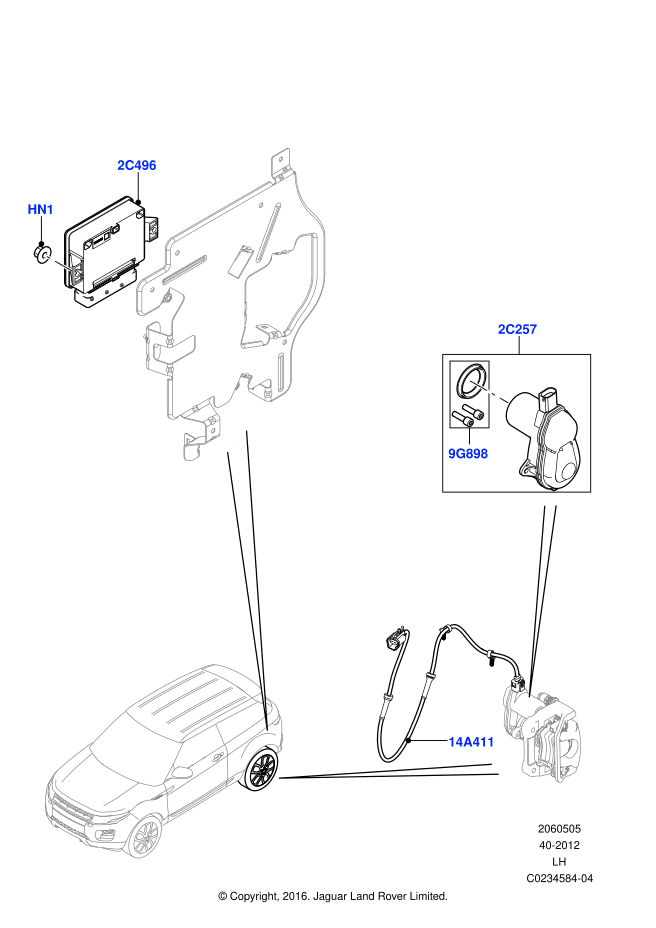 2C496

HN1

2C257

9G898

14A411

2060505
40-2012
LH
C0234584-04

© Copyright, 2016. Jaguar Land Rover Limited.