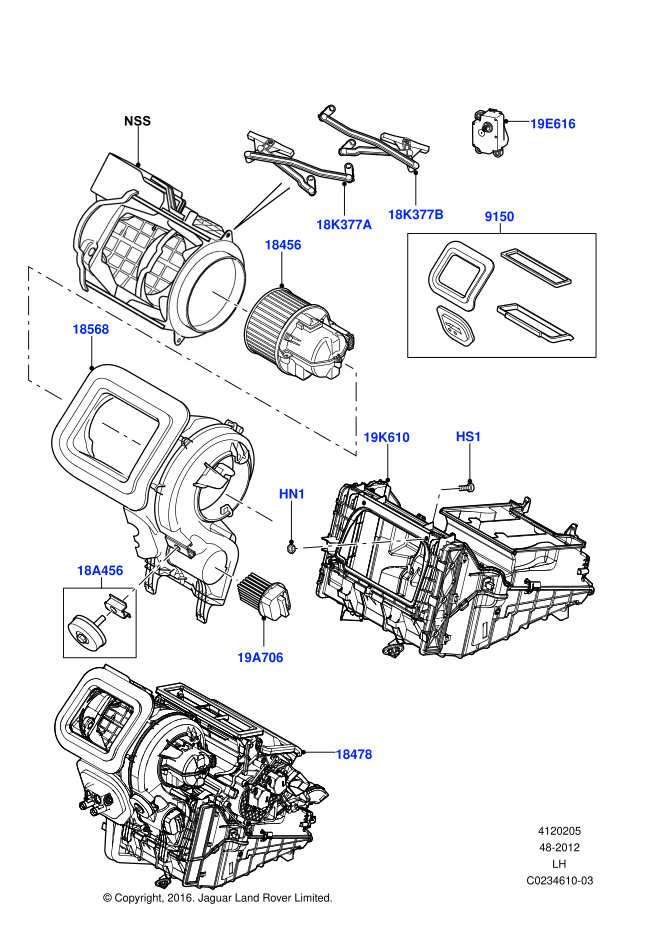 NSS

19E616

18K377A

18K377B

9150

18456

18568

19K610

HS1

HN1

18A456

19A706

18478

4120205
48-2012
LH
C0234610-03

© Copyright, 2016. Jaguar Land Rover Limited.