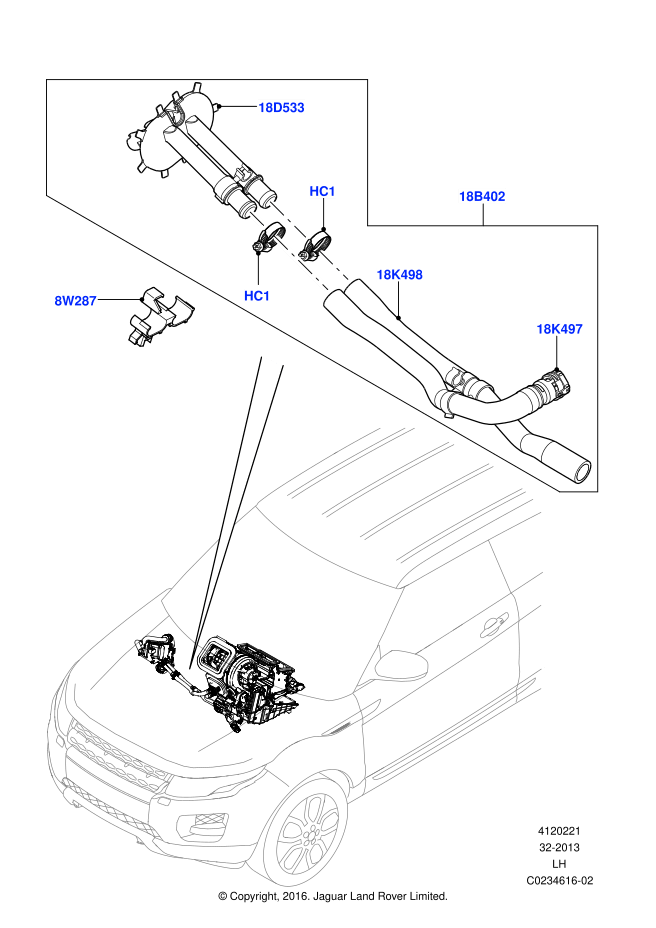 18D533

HC1

18B402

HC1

18K498

8W287

18K497

4120221
32-2013
LH
C0234616-02

© Copyright, 2016. Jaguar Land Rover Limited.