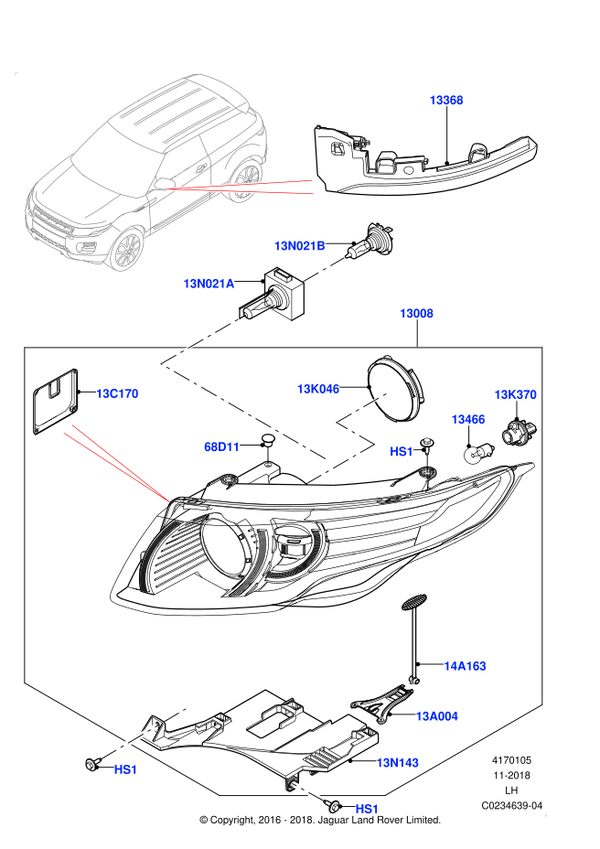 13368

13N021B

13N021A

13008

13C170

13K046

13K370

13466

68D11

HS1

14A163

13A004

13N143

HS1

HS1

4170105
11-2018
LH
C0234639-04

© Copyright, 2016 - 2018. Jaguar Land Rover Limited.