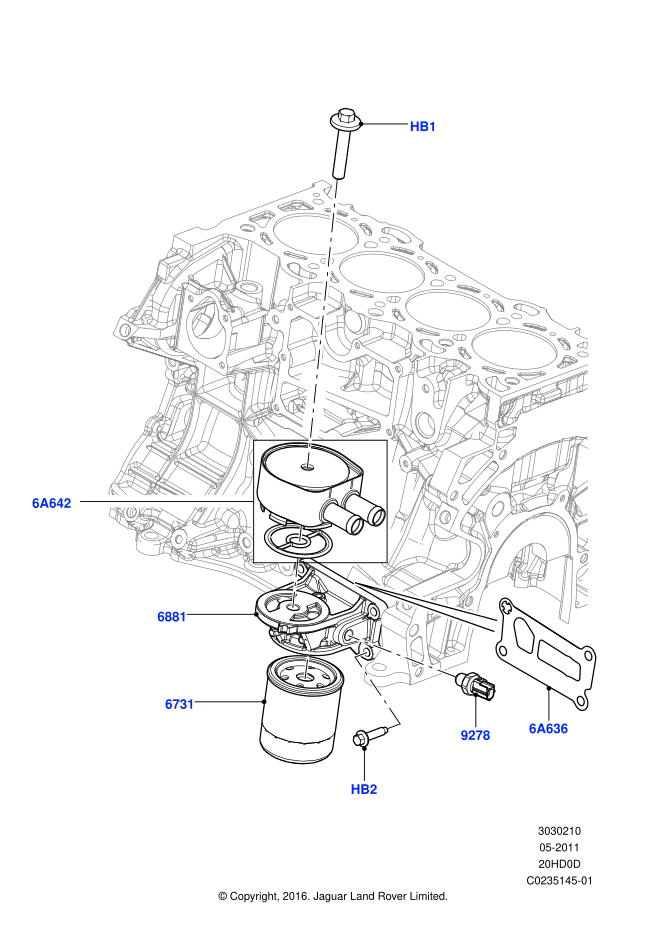 HB1

6A642

6881

6731

9278

6A636

HB2

3030210
05-2011
20HD0D
C0235145-01

© Copyright, 2016. Jaguar Land Rover Limited.