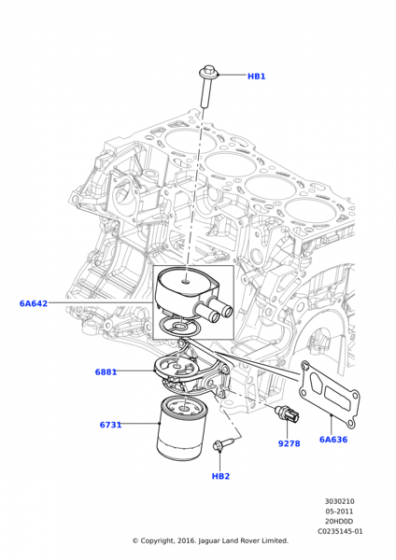 HB1

6A642

6881

6731

9278

6A636

HB2

3030210
05-2011
20HD0D
C0235145-01

© Copyright, 2016. Jaguar Land Rover Limited.