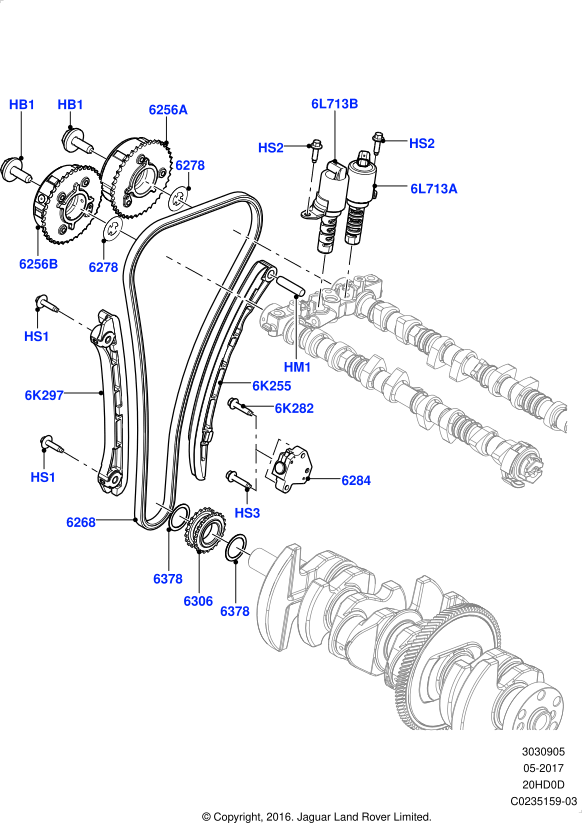 HB1
HB1
6256A
6L713B
HS2
HS2
6278
6L713A
6256B
6278
HS1
HM1
6K297
6K255
6K282
HS1
6284
HS3
6268
6378
6306
6378

3030905
05-2017
20HD0D
C0235159-03

© Copyright, 2016. Jaguar Land Rover Limited.